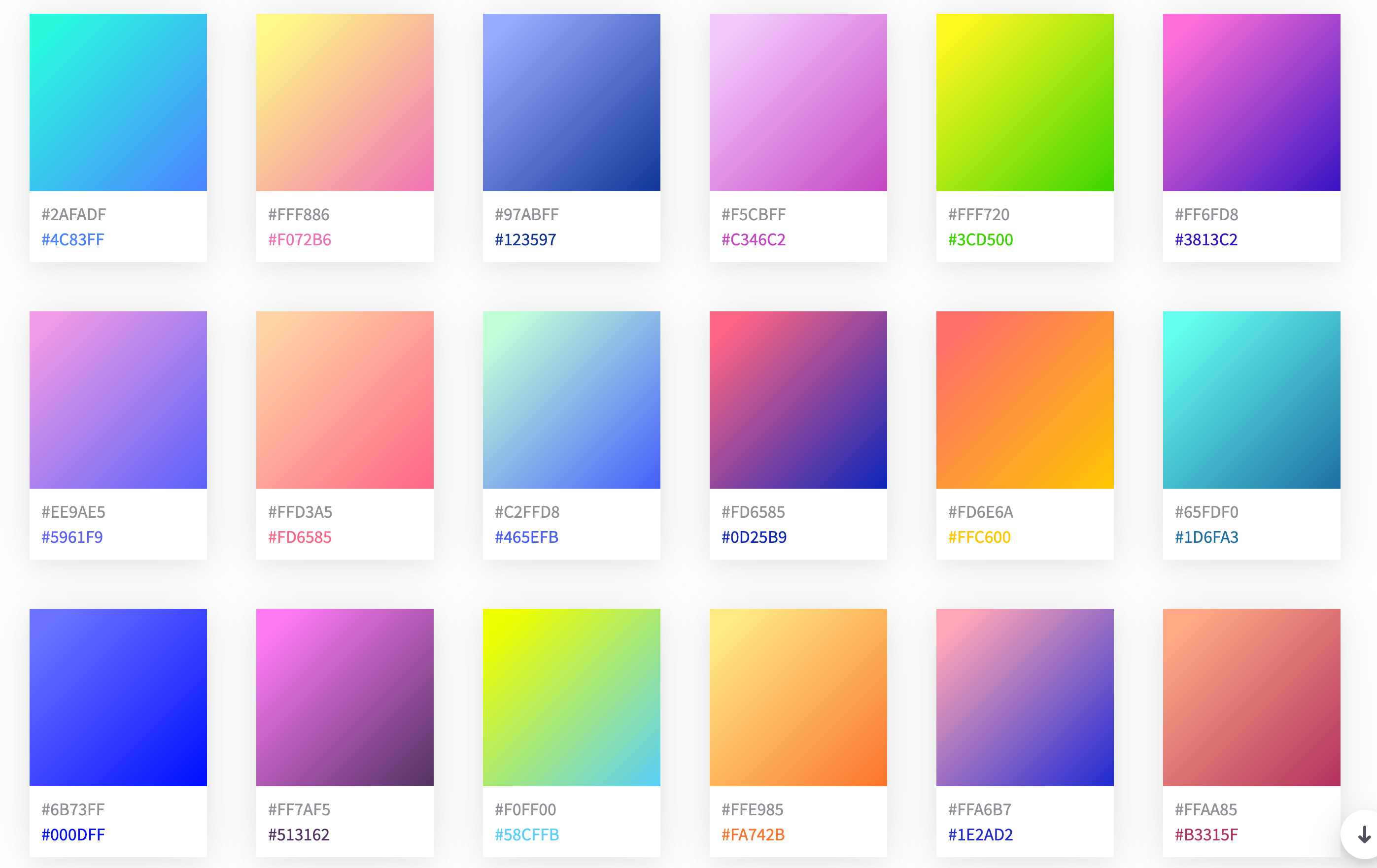 #2AFADF
#4C83FF

#FFF886
#F072B6

#97ABFF
#123597

#F5CBFF
#C346C2

#FFF720
#3CD500

#FF6FD8
#3813C2

#EE9AE5
#5961F9

#FFD3A5
#FD6585

#C2FFD8
#465EFB

#FD6585
#0D25B9

#FD6E6A
#FFC600

#65FDF0
#1D6FA3

#6B73FF
#000DFF

#FF7AF5
#513162

#F0FF00
#58CFFB

#FFE985
#FA742B

#FFA6B7
#1E2AD2

#FFAA85
#B3315F